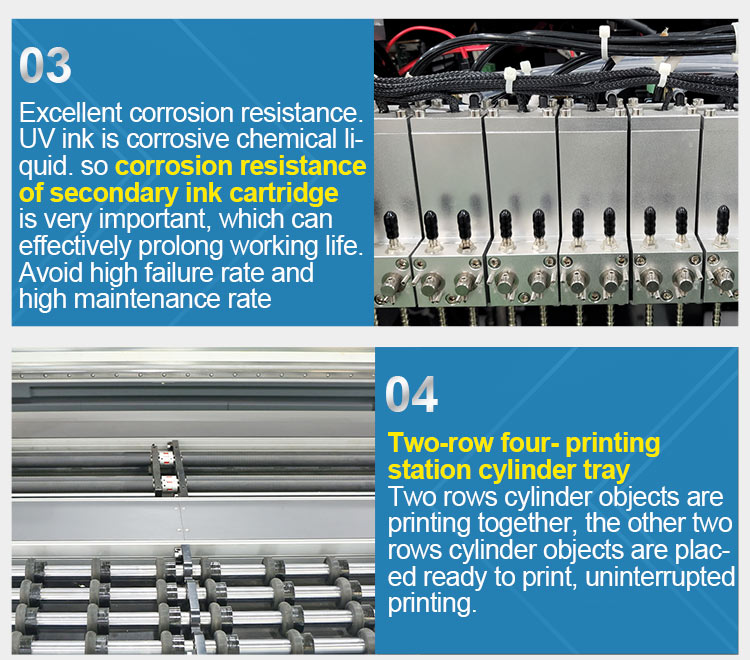 03

Excellent corrosion resistance. UV ink is corrosive chemical liquid. so corrosion resistance of secondary ink cartridge is very important, which can effectively prolong working life. Avoid high failure rate and high maintenance rate

04

Two-row four- printing station cylinder tray
Two rows cylinder objects are printing together, the other two rows cylinder objects are placed ready to print, uninterrupted printing.