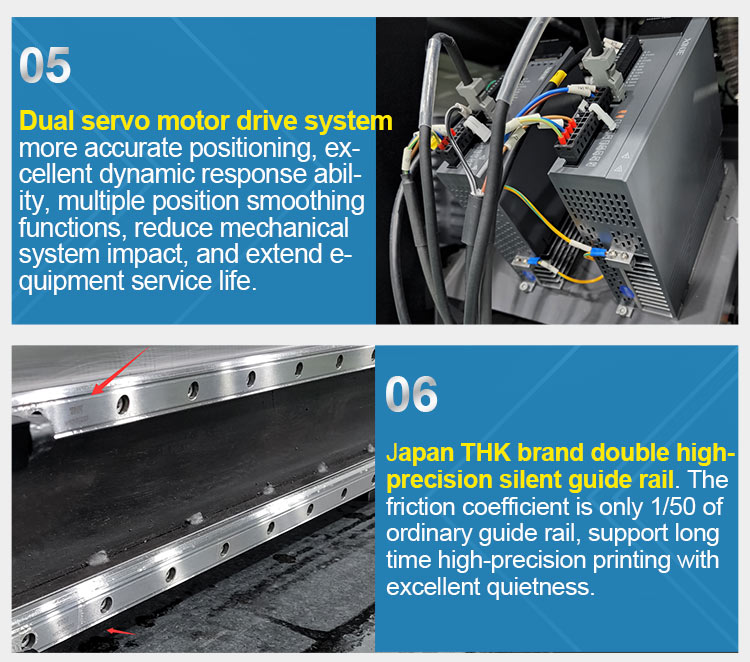 05

Dual servo motor drive system more accurate positioning, excellent dynamic response ability, multiple position smoothing functions, reduce mechanical system impact, and extend equipment service life.

06

Japan THK brand double high-precision silent guide rail. The friction coefficient is only 1/50 of ordinary guide rail, support long time high-precision printing with excellent quietness.