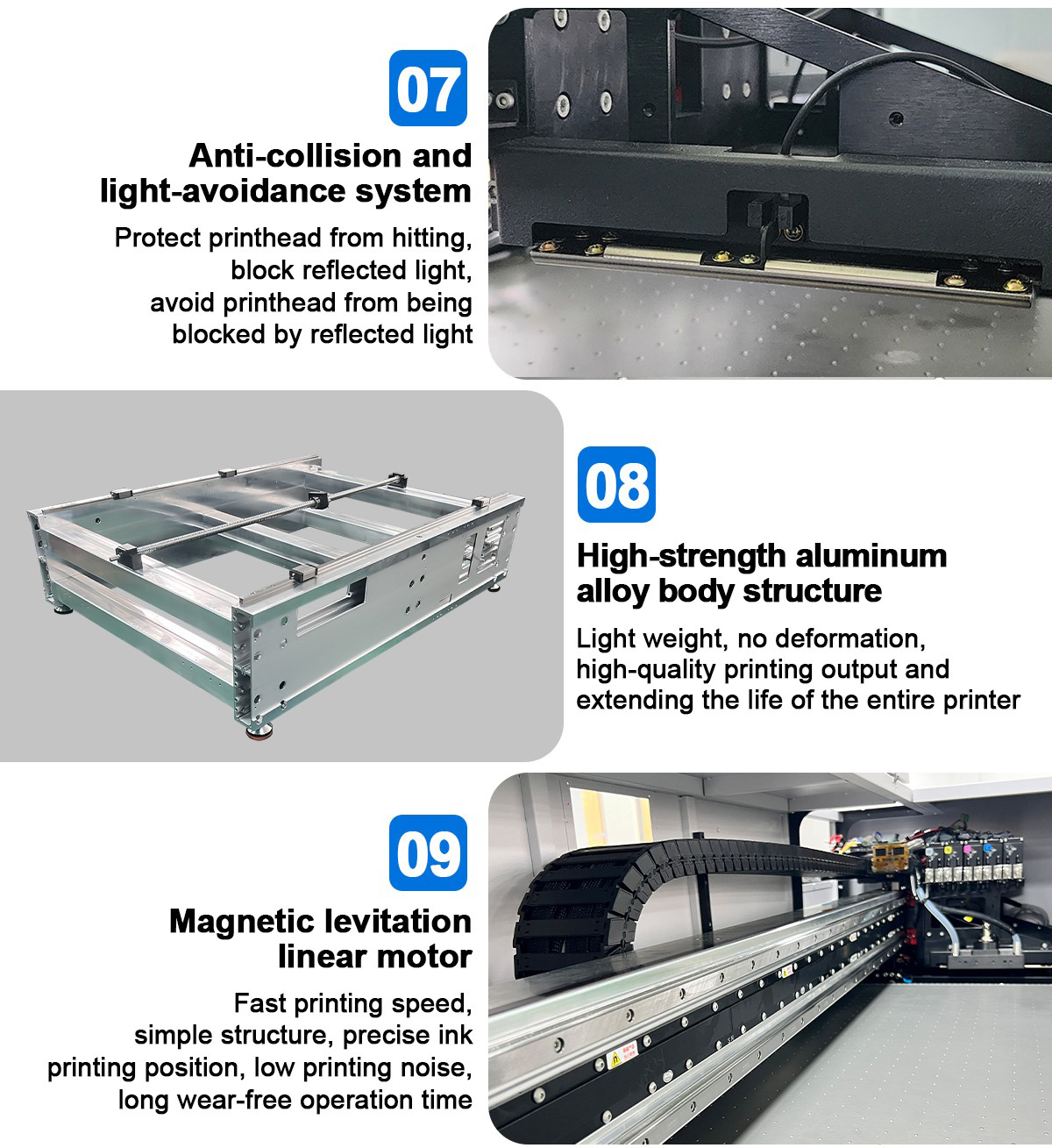 07

Anti-collision and light-avoidance system

Protect printhead from hitting, block reflected light, avoid printhead from being blocked by reflected light

08

High-strength aluminum alloy body structure

Light weight, no deformation, high-quality printing output and extending the life of the entire printer

09

Magnetic levitation linear motor

Fast printing speed, simple structure, precise ink printing position, low printing noise, long wear-free operation time