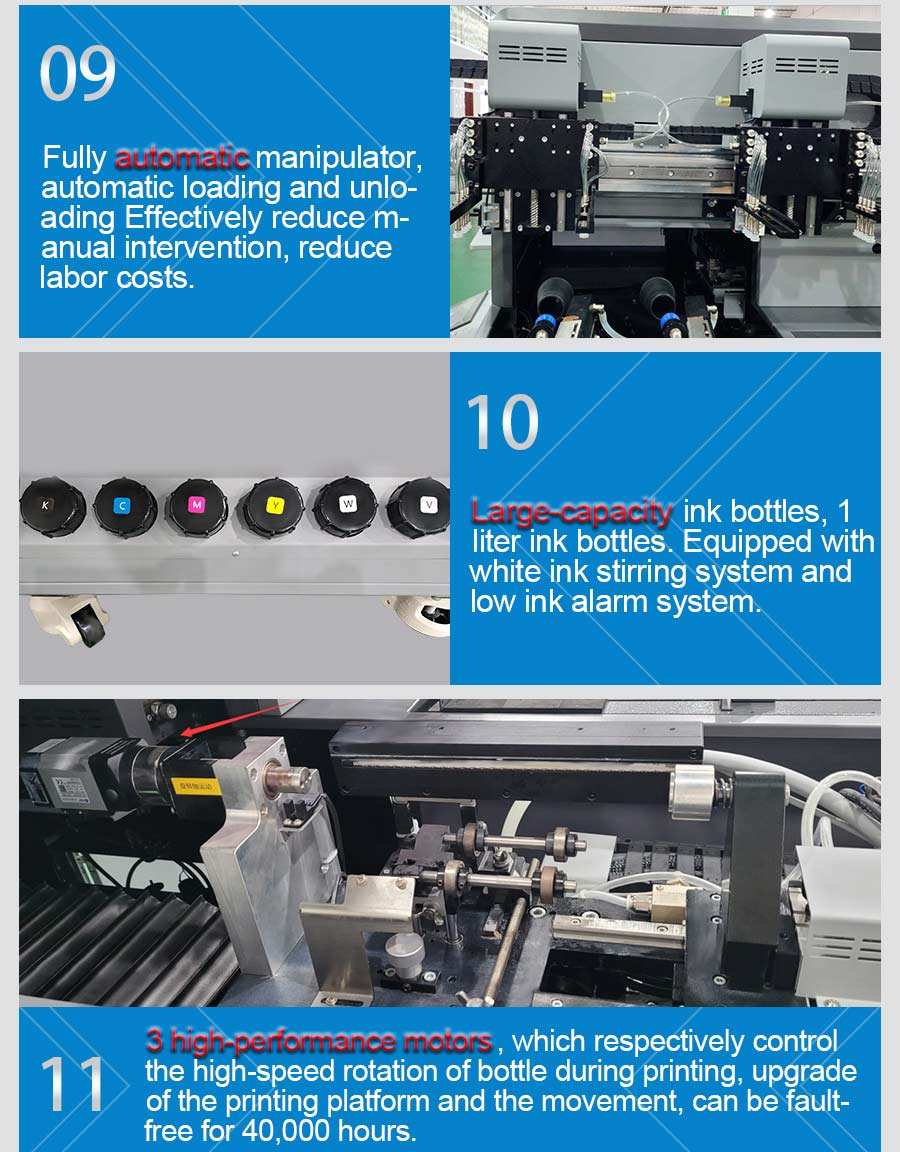 09

Fully automatic manipulator, automatic loading and unloading Effectively reduce manual intervention, reduce labor costs.

K C M Y W V

10

Large-capacity ink bottles, 1 liter ink bottles. Equipped with white ink stirring system and low ink alarm system.

11

3 high-performance motors , which respectively control the high-speed rotation of bottle during printing, upgrade of the printing platform and the movement, can be fault-free for 40,000 hours.