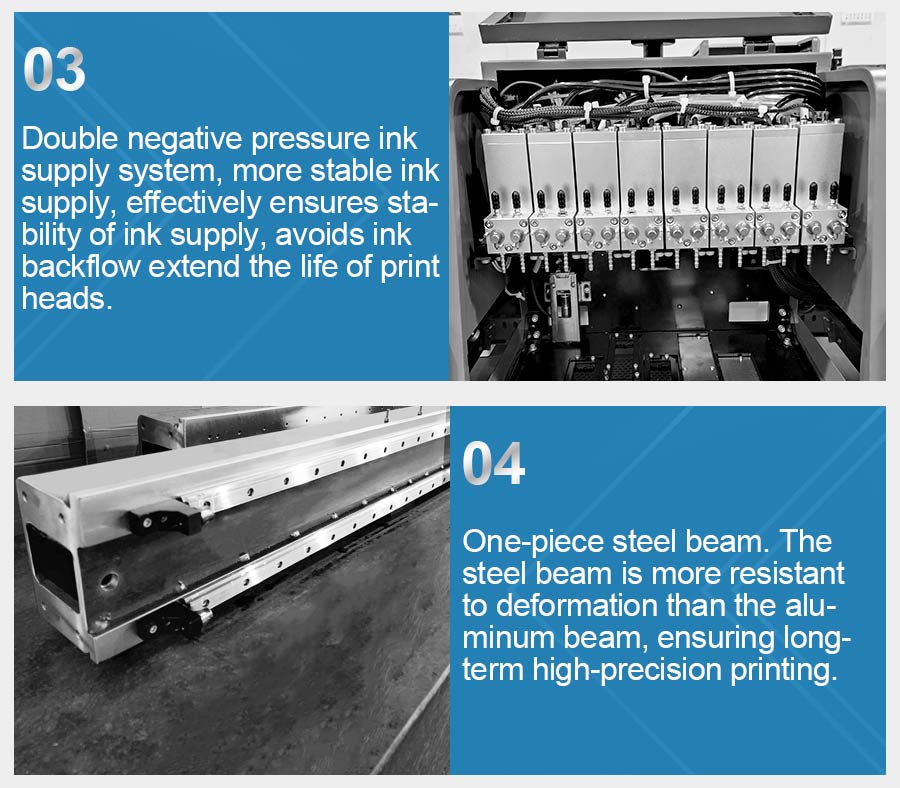 03

Double negative pressure ink supply system, more stable ink supply, effectively ensures stability of ink supply, avoids ink backflow extend the life of print heads.

04

One-piece steel beam. The steel beam is more resistant to deformation than the aluminum beam, ensuring long-term high-precision printing.