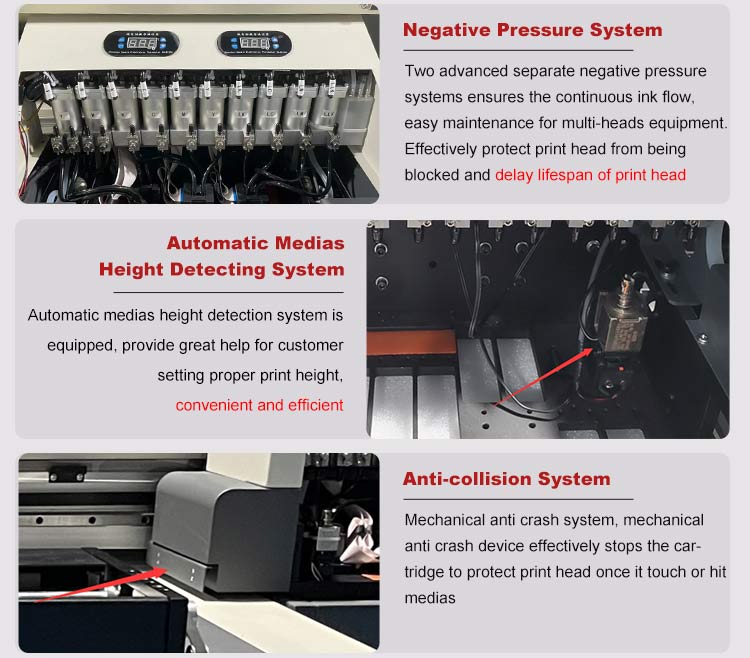 Negative Pressure System

Two advanced separate negative pressure systems ensures the continuous ink flow, easy maintenance for multi-heads equipment. Effectively protect print head from being blocked and delay lifespan of print head

Automatic Medias Height Detecting System

Automatic medias height detection system is equipped, provide great help for customer setting proper print height, convenient and efficient

Anti-collision System

Mechanical anti crash system, mechanical anti crash device effectively stops the cartridge to protect print head once it touch or hit medias